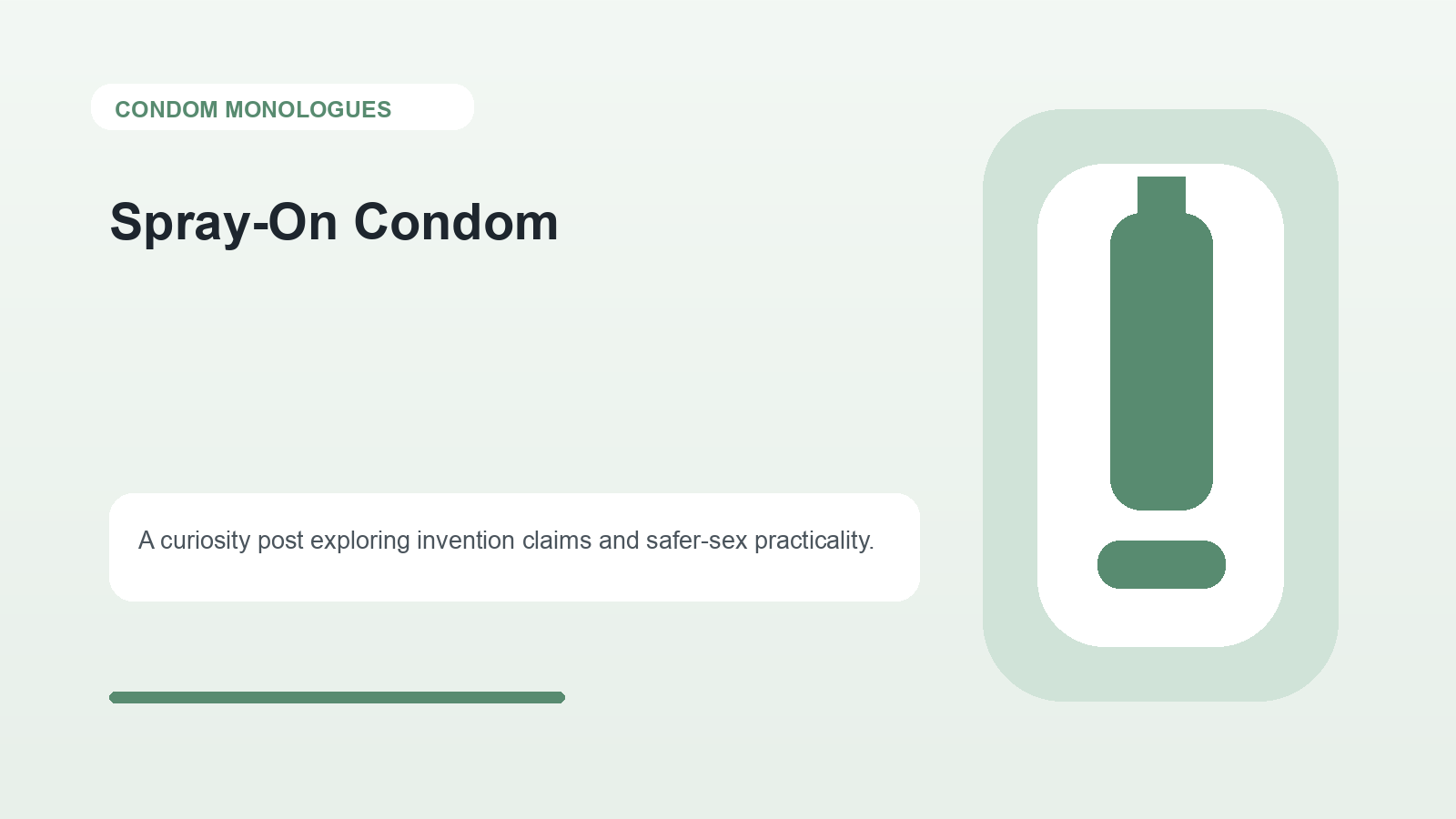 CONDOM MONOLOGUES

Spray-On Condom

A curiosity post exploring invention claims and safer-sex practicality.